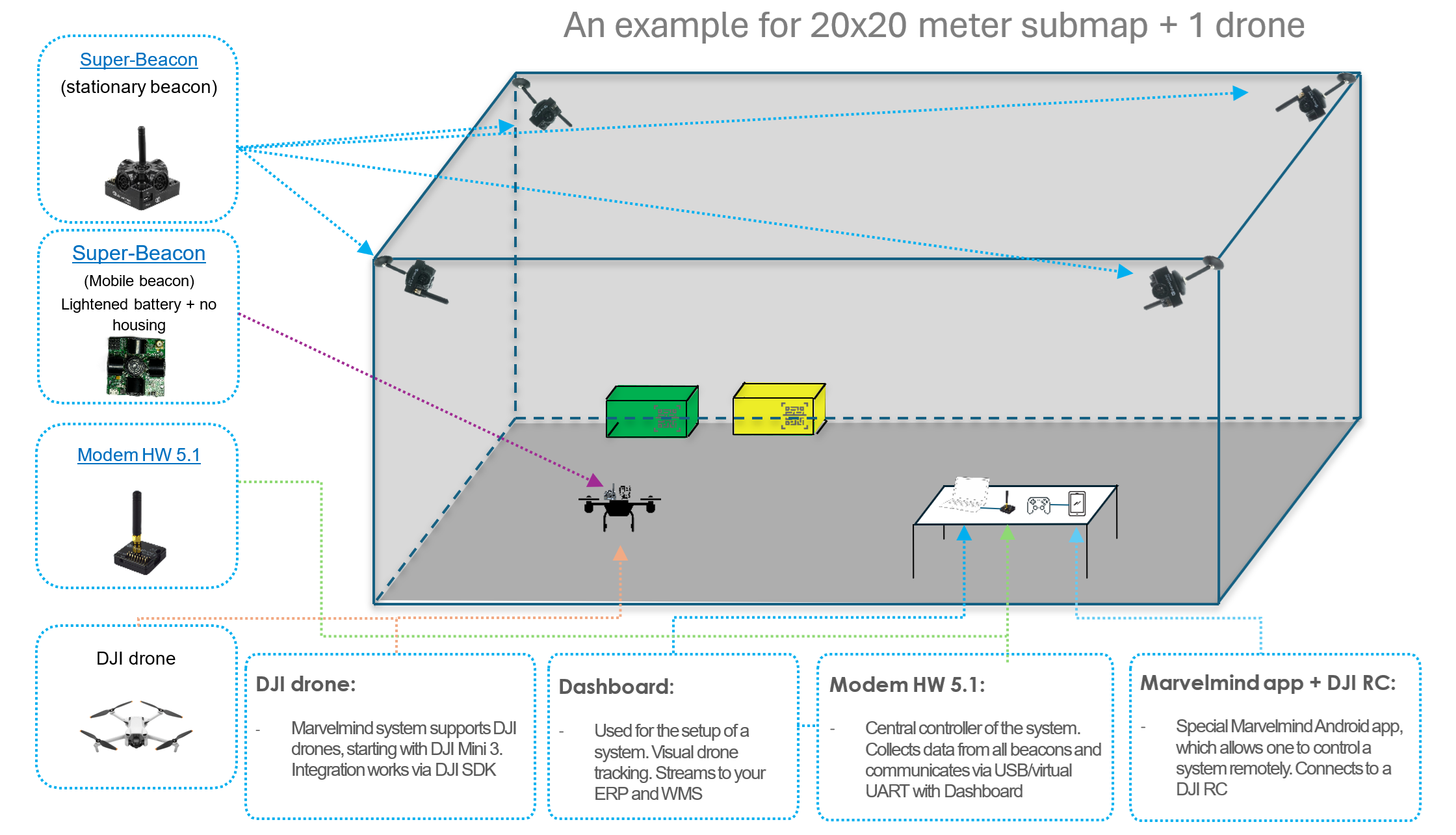 An example for 20x20 meter submap + 1 drone

Super-Beacon
(stationary beacon)

Super-Beacon
(Mobile beacon)
Lightened battery + no housing

Modem HW 5.1

DJI drone

DJI drone:
- Marvelmind system supports DJI drones, starting with DJI Mini 3. Integration works via DJI SDK

Dashboard:
- Used for the setup of a system. Visual drone tracking. Streams to your ERP and WMS

Modem HW 5.1:
- Central controller of the system. Collects data from all beacons and communicates via USB/virtual UART with Dashboard

Marvelmind app + DJI RC:
- Special Marvelmind Android app, which allows one to control a system remotely. Connects to a DJI RC