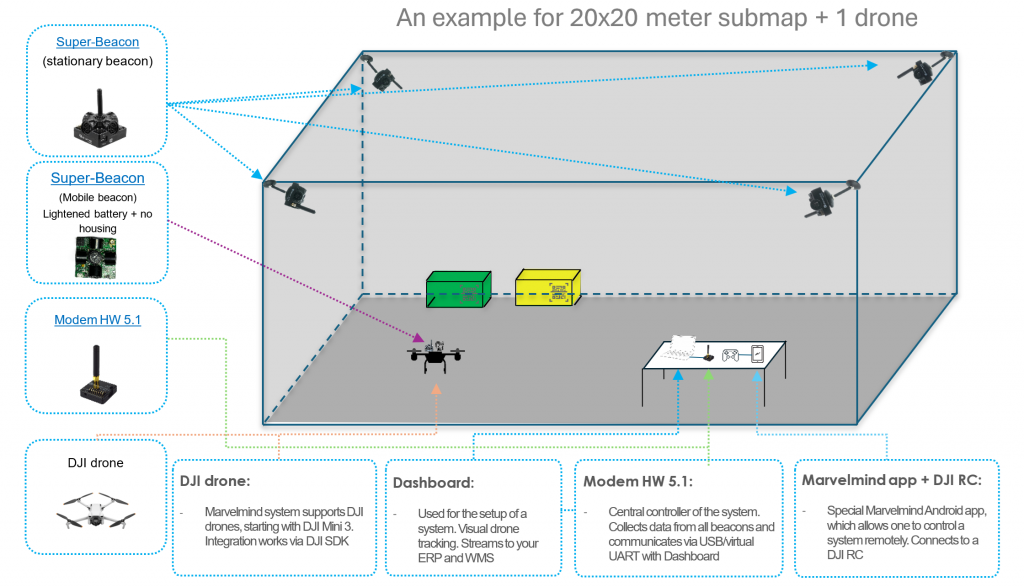 An example for 20x20 meter submap + 1 drone

Super-Beacon
(stationary beacon)

Super-Beacon
(Mobile beacon)
Lightened battery + no housing

Modem HW 5.1

DJI drone

DJI drone:

- Marvelmind system supports DJI drones, starting with DJI Mini 3. Integration works via DJI SDK

Dashboard:

- Used for the setup of a system. Visual drone tracking. Streams to your ERP and WMS

Modem HW 5.1:

- Central controller of the system. Collects data from all beacons and communicates via USB/virtual UART with Dashboard

Marvelmind app + DJI RC:

- Special Marvelmind Android app, which allows one to control a system remotely. Connects to a DJI RC